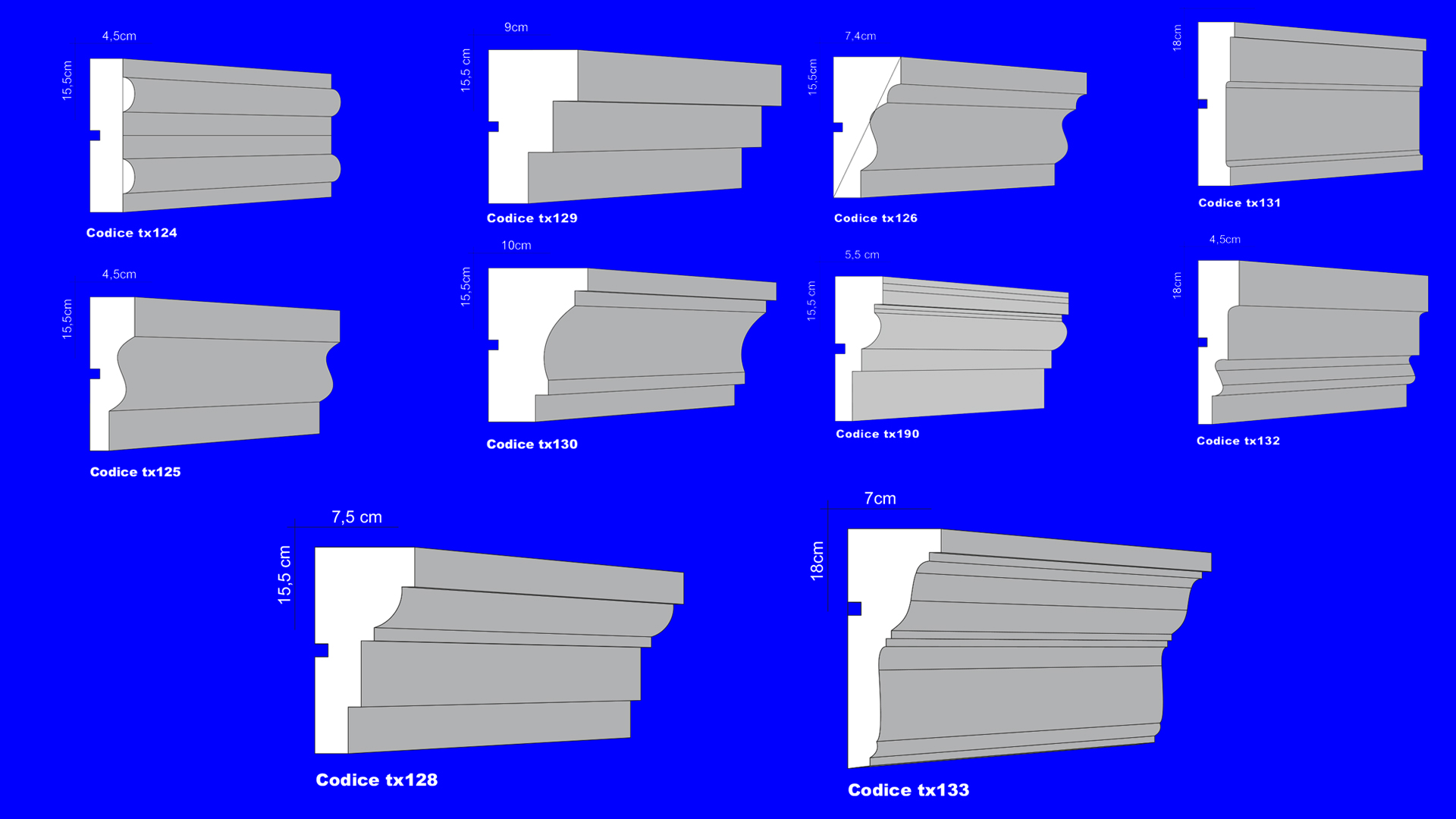 4,5cm
15,5cm
Codice tx124

9cm
15,5 cm
Codice tx129

7,4cm
15,5cm
Codice tx126

18cm
Codice tx131

4,5cm
15,5cm
Codice tx125

10cm
15,5cm
Codice tx130

5,5 cm
15,5 cm
Codice tx190

4,5cm
18cm
Codice tx132

7,5 cm
15,5 cm
Codice tx128

7cm
18cm
Codice tx133